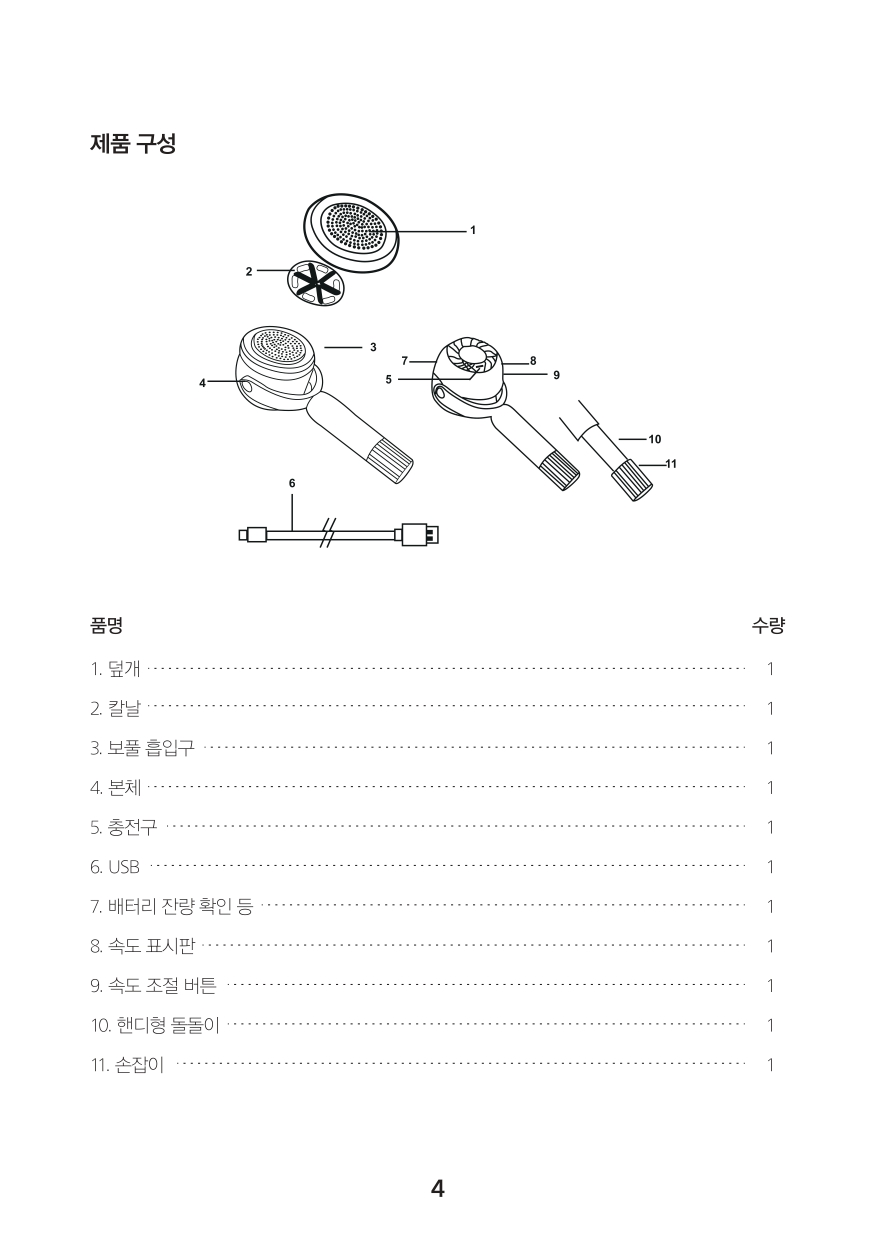 제품 구성

1
2
3
4
7
5
8
9
10
11
6

| 품명 | 수량 |
|---|---|
| 1. 덮개 | 1 |
| 2. 칼날 | 1 |
| 3. 보풀 흡입구 | 1 |
| 4. 본체 | 1 |
| 5. 충전구 | 1 |
| 6. USB | 1 |
| 7. 배터리 잔량 확인 등 | 1 |
| 8. 속도 표시판 | 1 |
| 9. 속도 조절 버튼 | 1 |
| 10. 핸디형 돌돌이 | 1 |
| 11. 손잡이 | 1 |

4