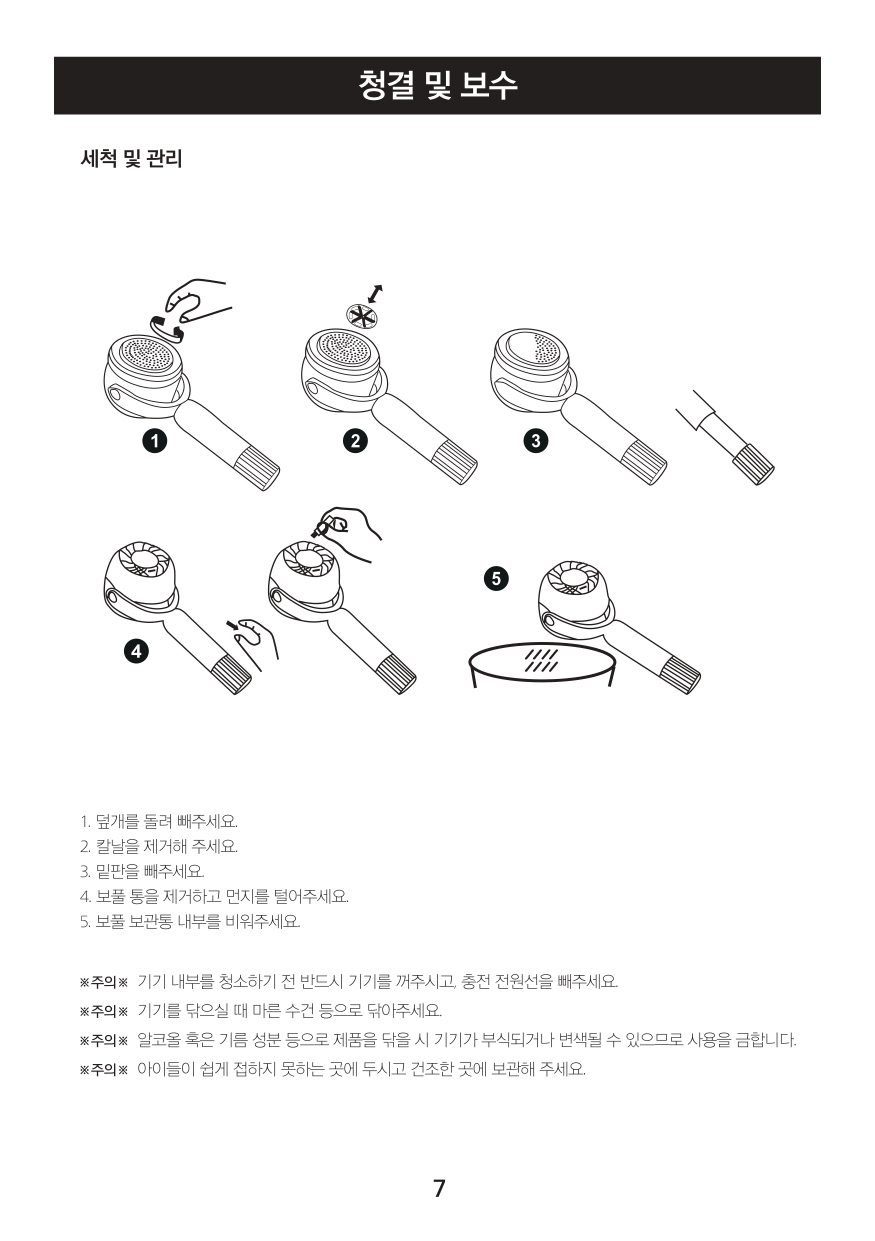 청결 및 보수

세척 및 관리

1

2

3

4

5

1. 덮개를 돌려 빼주세요.
2. 칼날을 제거해 주세요.
3. 밑판을 빼주세요.
4. 보풀 통을 제거하고 먼지를 털어주세요.
5. 보풀 보관통 내부를 비워주세요.

※주의※ 기기 내부를 청소하기 전 반드시 기기를 꺼주시고, 충전 전원선을 빼주세요.
※주의※ 기기를 닦으실 때 마른 수건 등으로 닦아주세요.
※주의※ 알코올 혹은 기름 성분 등으로 제품을 닦을 시 기기가 부식되거나 변색될 수 있으므로 사용을 금합니다.
※주의※ 아이들이 쉽게 접하지 못하는 곳에 두시고 건조한 곳에 보관해 주세요.

7