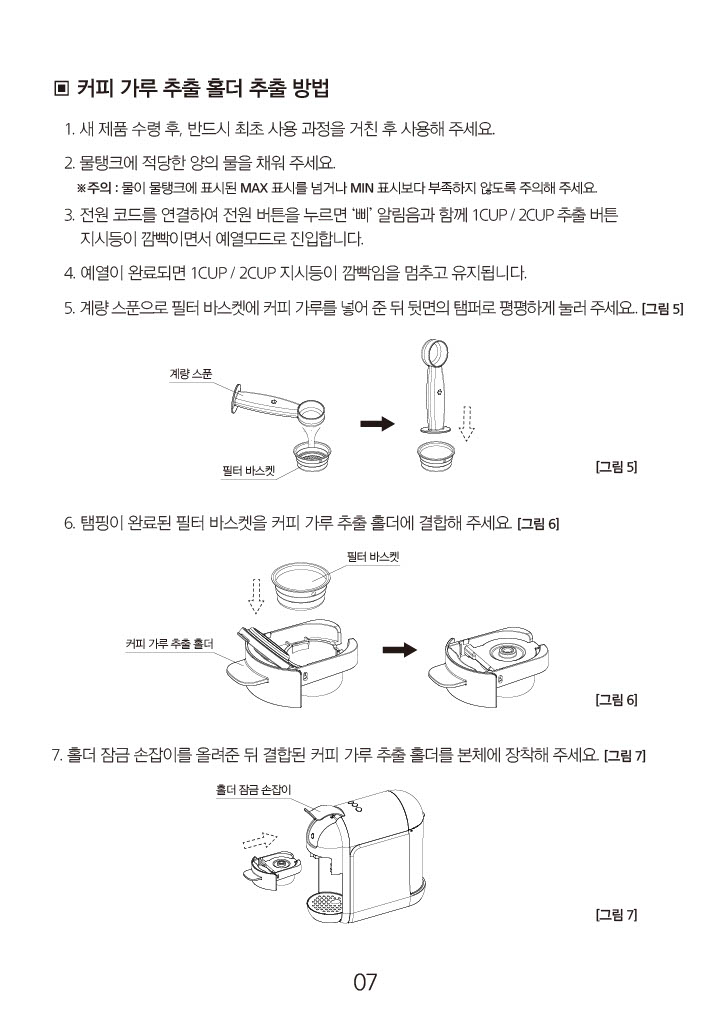 ▣ 커피 가루 추출 홀더 추출 방법

1. 새 제품 수령 후, 반드시 최초 사용 과정을 거친 후 사용해 주세요.

2. 물탱크에 적당한 양의 물을 채워 주세요.
※주의 : 물이 물탱크에 표시된 MAX 표시를 넘거나 MIN 표시보다 부족하지 않도록 주의해 주세요.

3. 전원 코드를 연결하여 전원 버튼을 누르면 '삐' 알림음과 함께 1CUP / 2CUP 추출 버튼 지시등이 깜빡이면서 예열모드로 진입합니다.

4. 예열이 완료되면 1CUP / 2CUP 지시등이 깜빡임을 멈추고 유지됩니다.

5. 계량 스푼으로 필터 바스켓에 커피 가루를 넣어 준 뒤 뒷면의 탬퍼로 평평하게 눌러 주세요.. [그림 5]

계량 스푼

필터 바스켓

[그림 5]

6. 탬핑이 완료된 필터 바스켓을 커피 가루 추출 홀더에 결합해 주세요. [그림 6]

필터 바스켓

커피 가루 추출 홀더

[그림 6]

7. 홀더 잠금 손잡이를 올려준 뒤 결합된 커피 가루 추출 홀더를 본체에 장착해 주세요. [그림 7]

홀더 잠금 손잡이

[그림 7]

07