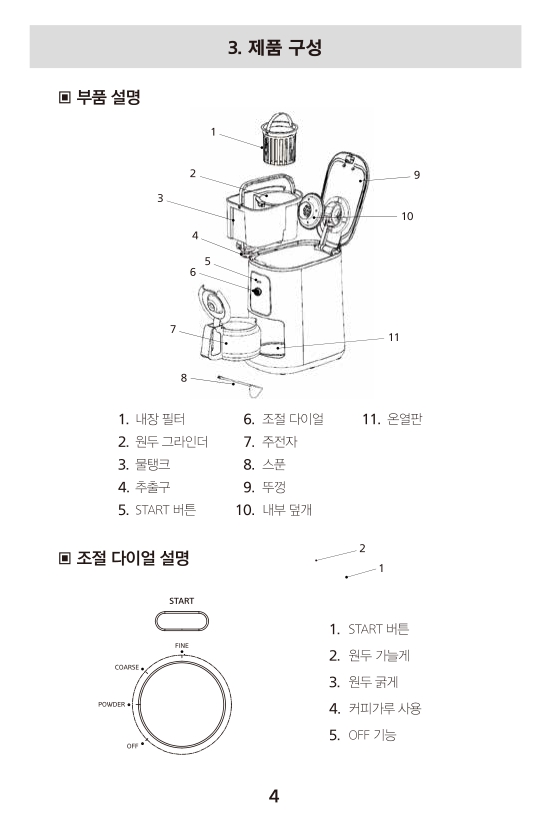 3. 제품 구성

▣ 부품 설명

1
2
3
4
5
6
7
8
9
10
11

1. 내장 필터
2. 원두 그라인더
3. 물탱크
4. 추출구
5. START 버튼
6. 조절 다이얼
7. 주전자
8. 스푼
9. 뚜껑
10. 내부 덮개
11. 온열판

▣ 조절 다이얼 설명

2
1

START
FINE
COARSE
POWDER
OFF

1. START 버튼
2. 원두 가늘게
3. 원두 굵게
4. 커피가루 사용
5. OFF 기능

4